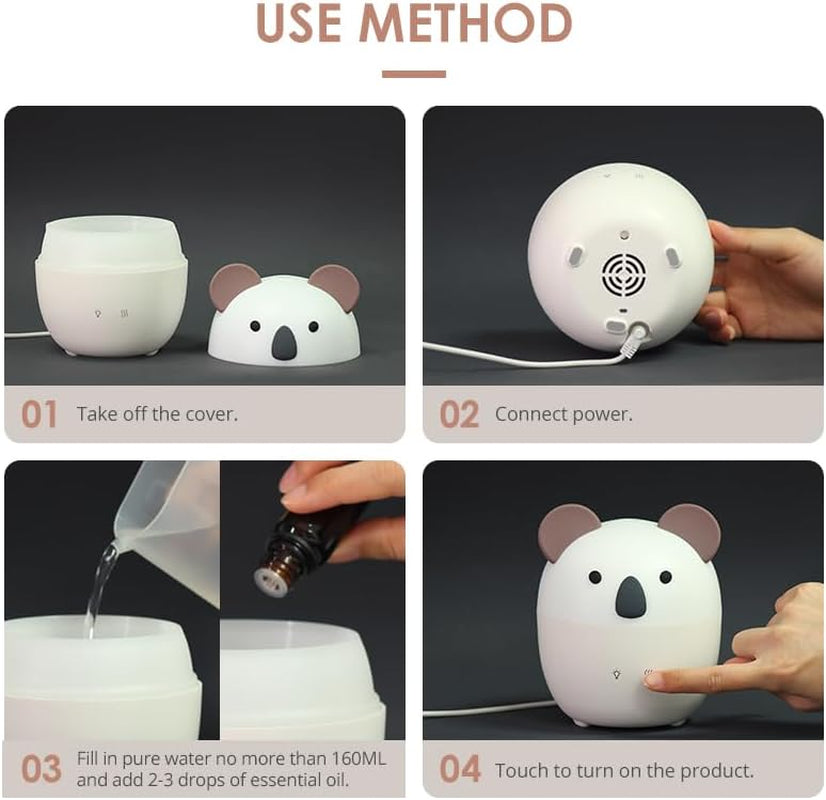 USE METHOD

01 Take off the cover.

02 Connect power.

03 Fill in pure water no more than 160ML and add 2-3 drops of essential oil.

04 Touch to turn on the product.